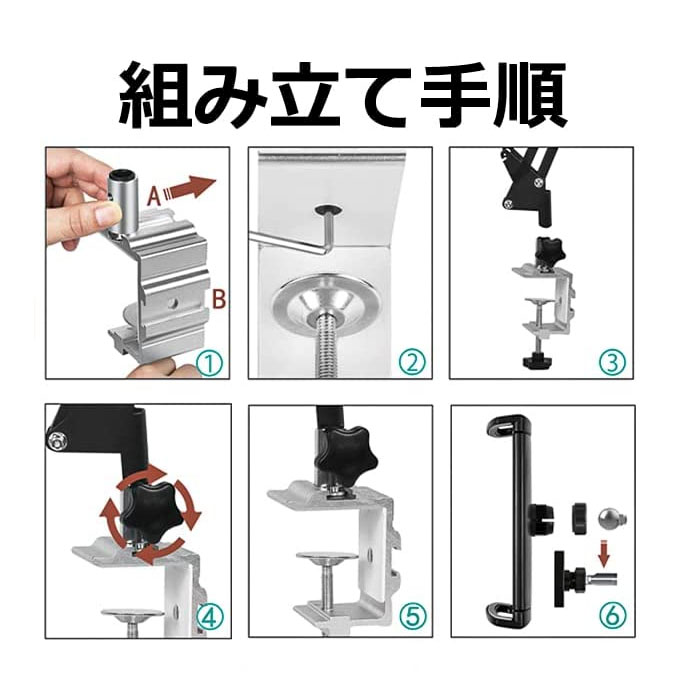 組み立て手順

A

B

①

②

③

④

⑤

⑥